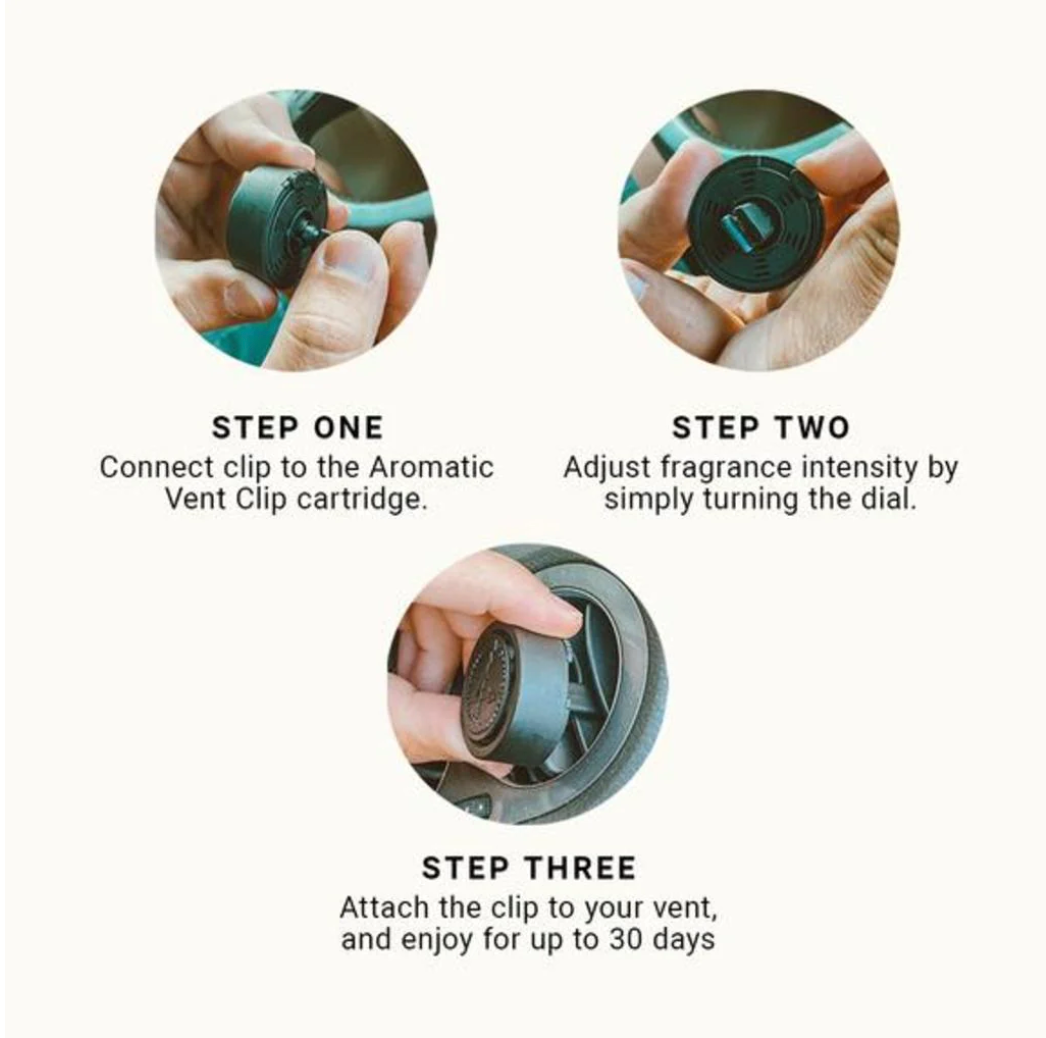 STEP ONE
Connect clip to the Aromatic Vent Clip cartridge.

STEP TWO
Adjust fragrance intensity by simply turning the dial.

STEP THREE
Attach the clip to your vent, and enjoy for up to 30 days