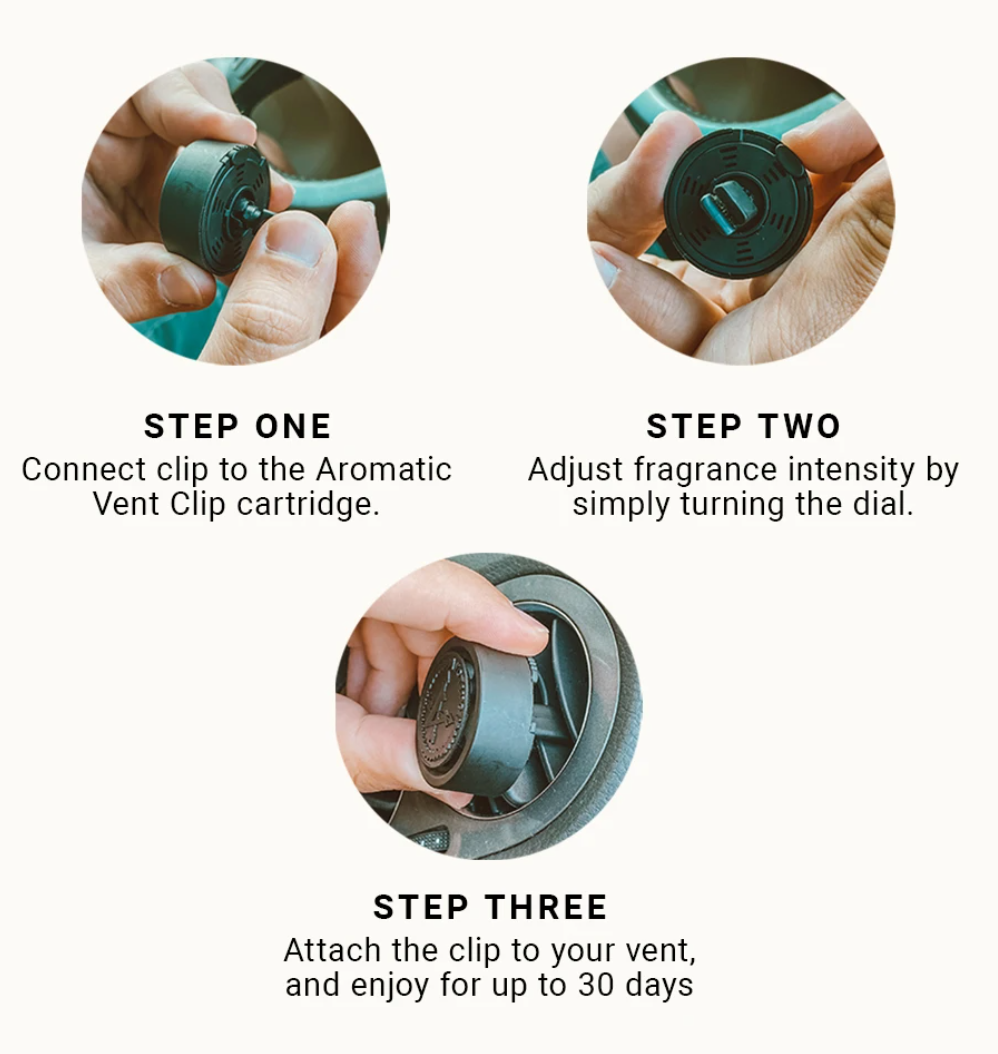 STEP ONE
Connect clip to the Aromatic Vent Clip cartridge.

STEP TWO
Adjust fragrance intensity by simply turning the dial.

STEP THREE
Attach the clip to your vent, and enjoy for up to 30 days